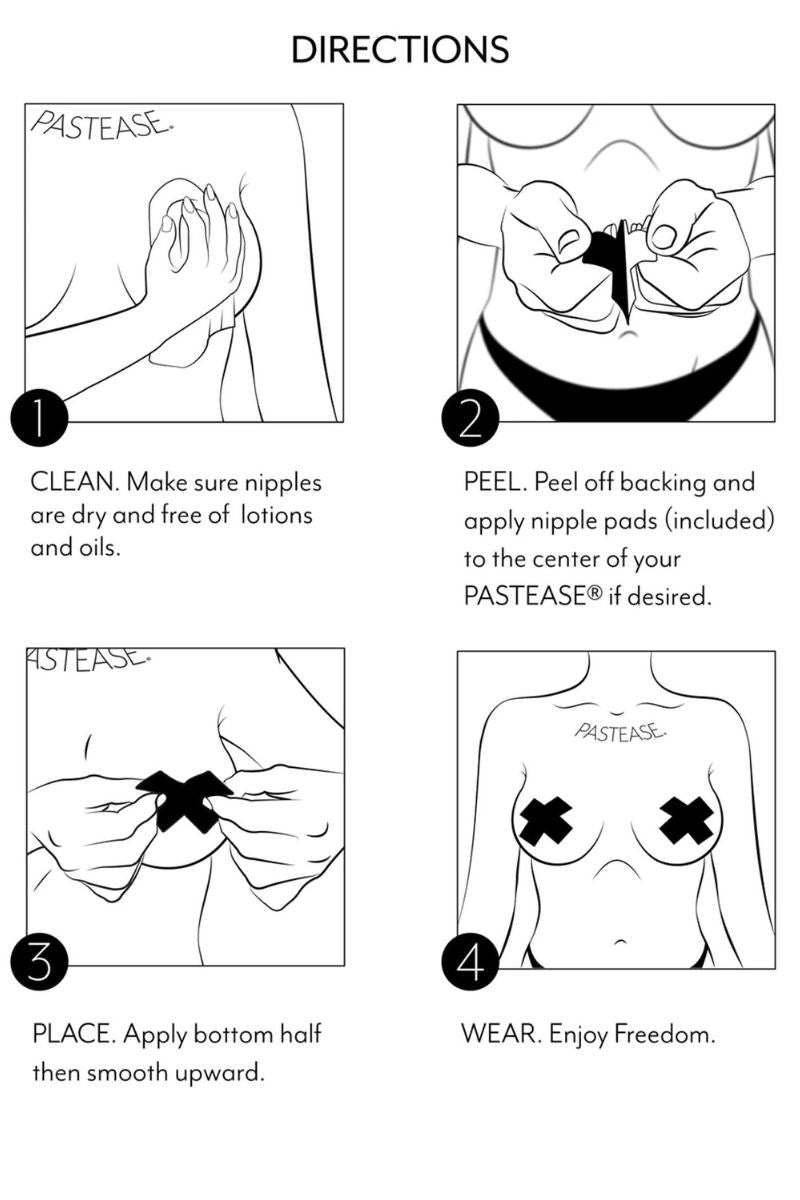 DIRECTIONS

PASTEASE.

1

CLEAN. Make sure nipples are dry and free of lotions and oils.

2

PEEL. Peel off backing and apply nipple pads (included) to the center of your PASTEASE® if desired.

ASTEASE.

3

PLACE. Apply bottom half then smooth upward.

PASTEASE.

4

WEAR. Enjoy Freedom.