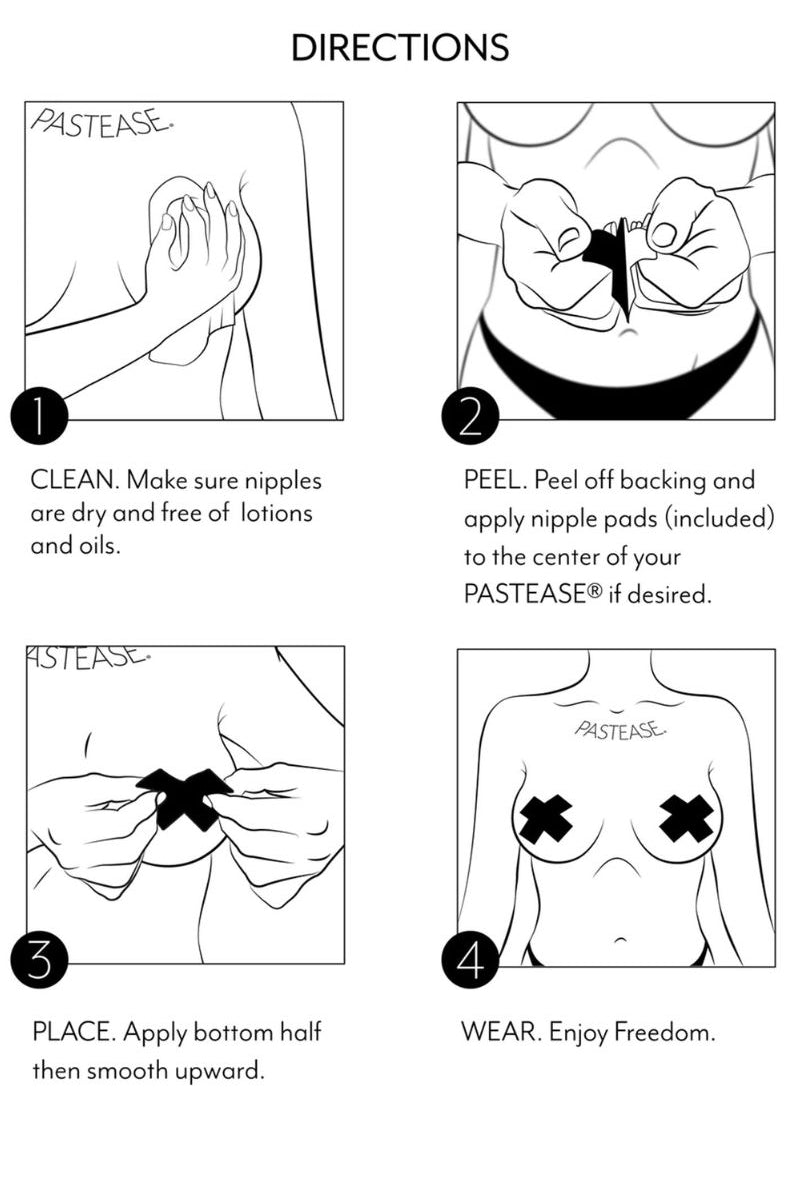 DIRECTIONS

PASTEASE.

1

CLEAN. Make sure nipples are dry and free of lotions and oils.

2

PEEL. Peel off backing and apply nipple pads (included) to the center of your PASTEASE® if desired.

ASTEASE.

3

PLACE. Apply bottom half then smooth upward.

PASTEASE.

4

WEAR. Enjoy Freedom.